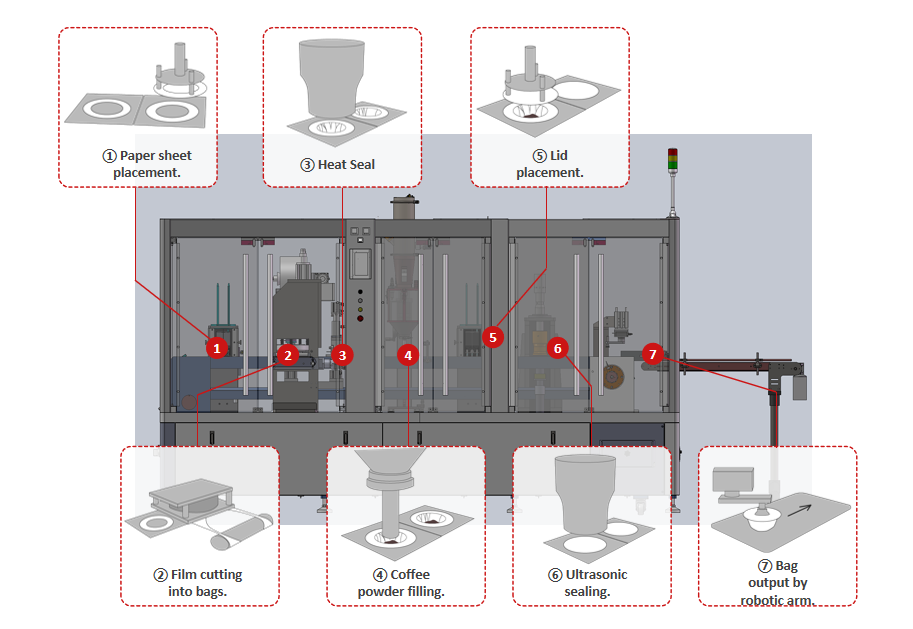 ① Paper sheet placement.

③ Heat Seal

⑤ Lid placement.

1

2

3

4

5

6

7

② Film cutting into bags.

④ Coffee powder filling.

⑥ Ultrasonic sealing.

⑦ Bag output by robotic arm.